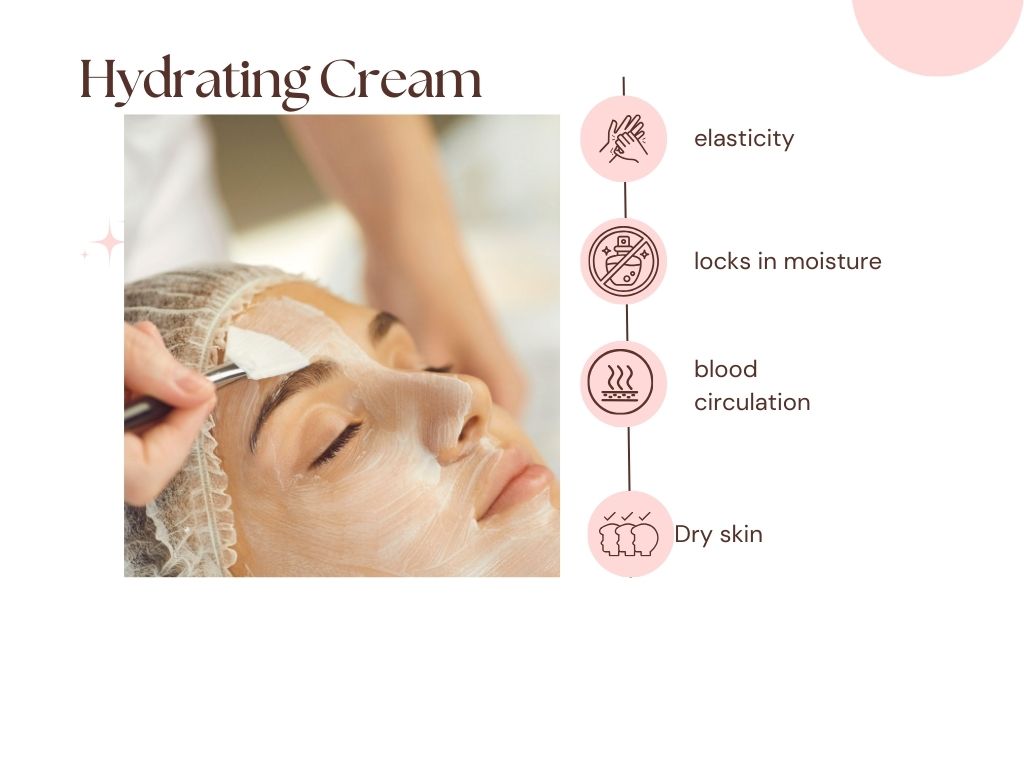 Hydrating Cream

elasticity

locks in moisture

blood circulation

Dry skin